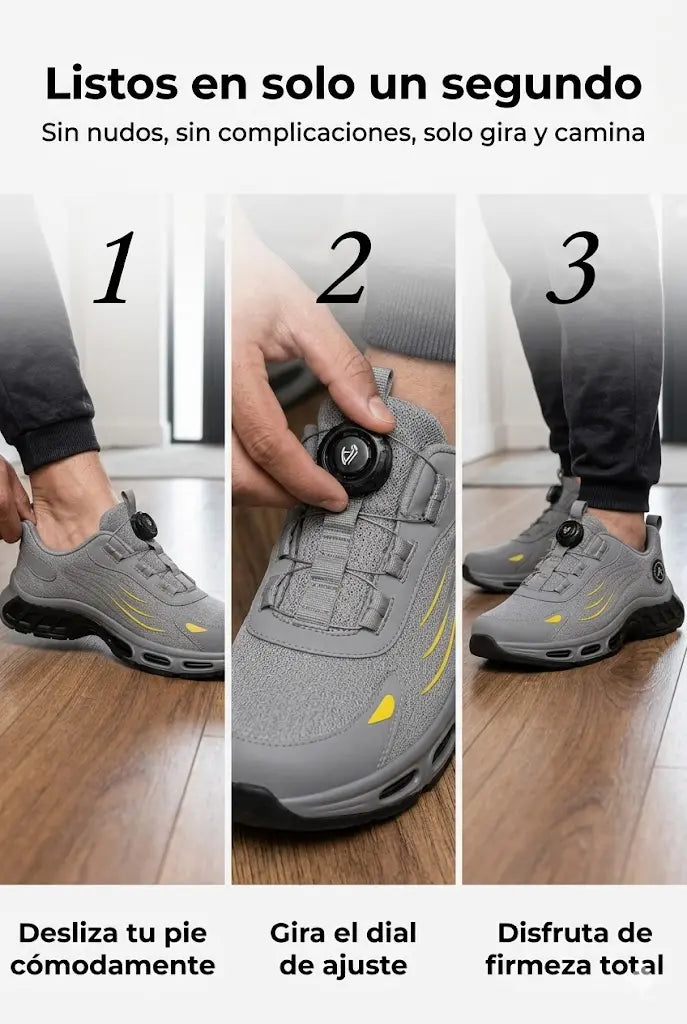 Listos en solo un segundo

Sin nudos, sin complicaciones, solo gira y camina

1

2

3

Desliza tu pie cómodamente

Gira el dial de ajuste

Disfruta de firmeza total